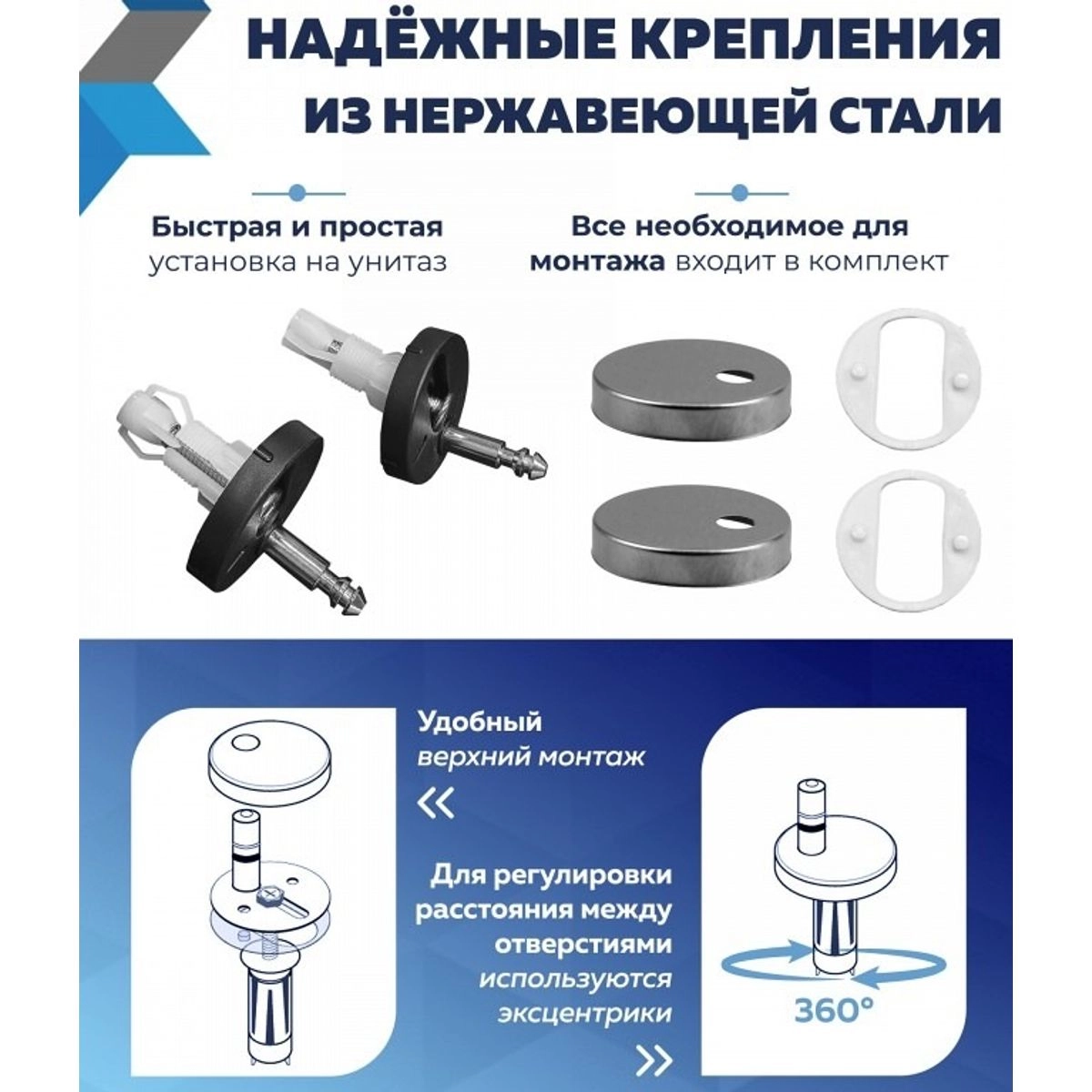 НАДЁЖНЫЕ КРЕПЛЕНИЯ ИЗ НЕРЖАВЕЮЩЕЙ СТАЛИ

Быстрая и простая установка на унитаз

Все необходимое для монтажа входит в комплект

Удобный верхний монтаж

«

Для регулировки расстояния между отверстиями используются эксцентрики

»

360°