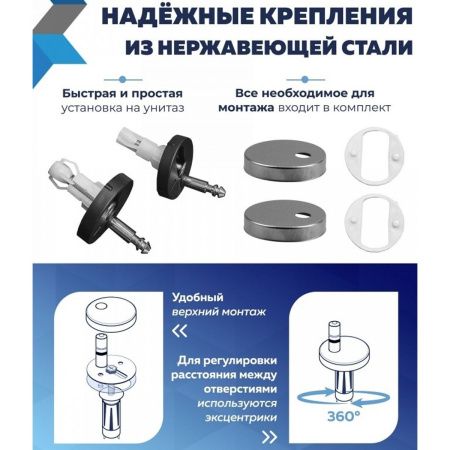 НАДЁЖНЫЕ КРЕПЛЕНИЯ ИЗ НЕРЖАВЕЮЩЕЙ СТАЛИ

Быстрая и простая установка на унитаз

Все необходимое для монтажа входит в комплект

Удобный верхний монтаж

«

Для регулировки расстояния между отверстиями используются эксцентрики

»

360°