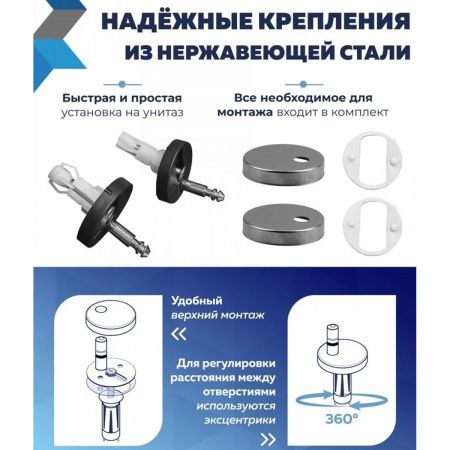 НАДЁЖНЫЕ КРЕПЛЕНИЯ ИЗ НЕРЖАВЕЮЩЕЙ СТАЛИ

Быстрая и простая установка на унитаз

Все необходимое для монтажа входит в комплект

Удобный верхний монтаж

«

Для регулировки расстояния между отверстиями используются эксцентрики

»

360°