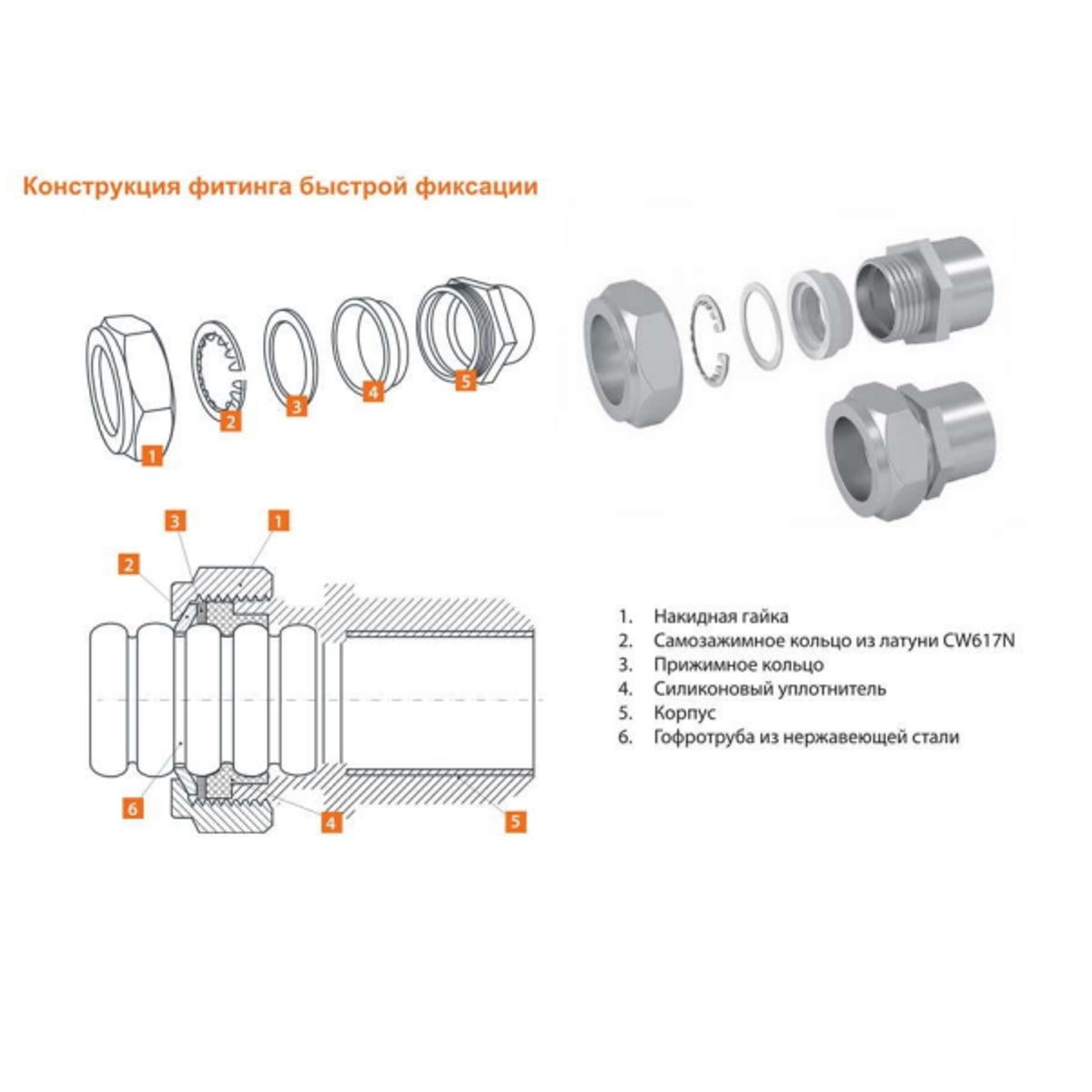 Конструкция фитинга быстрой фиксации

1
2
3
4
5

3
1
2
6
4
5

1. Накидная гайка
2. Самозажимное кольцо из латуни CW617N
3. Прижимное кольцо
4. Силиконовый уплотнитель
5. Корпус
6. Гофротруба из нержавеющей стали