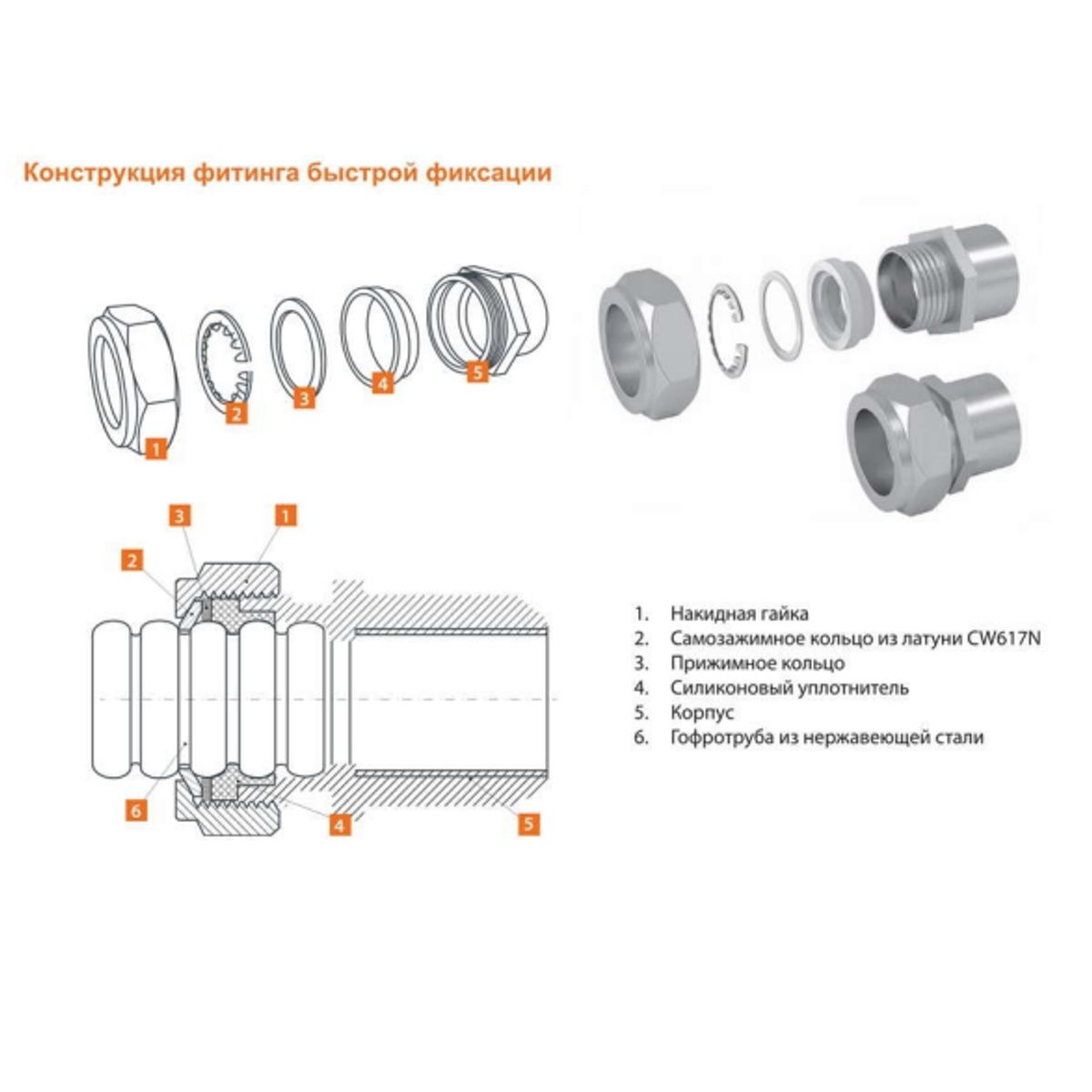 Конструкция фитинга быстрой фиксации

1 2 3 4 5

3 1
2

6 4 5

1. Накидная гайка
2. Самозажимное кольцо из латуни CW617N
3. Прижимное кольцо
4. Силиконовый уплотнитель
5. Корпус
6. Гофротруба из нержавеющей стали