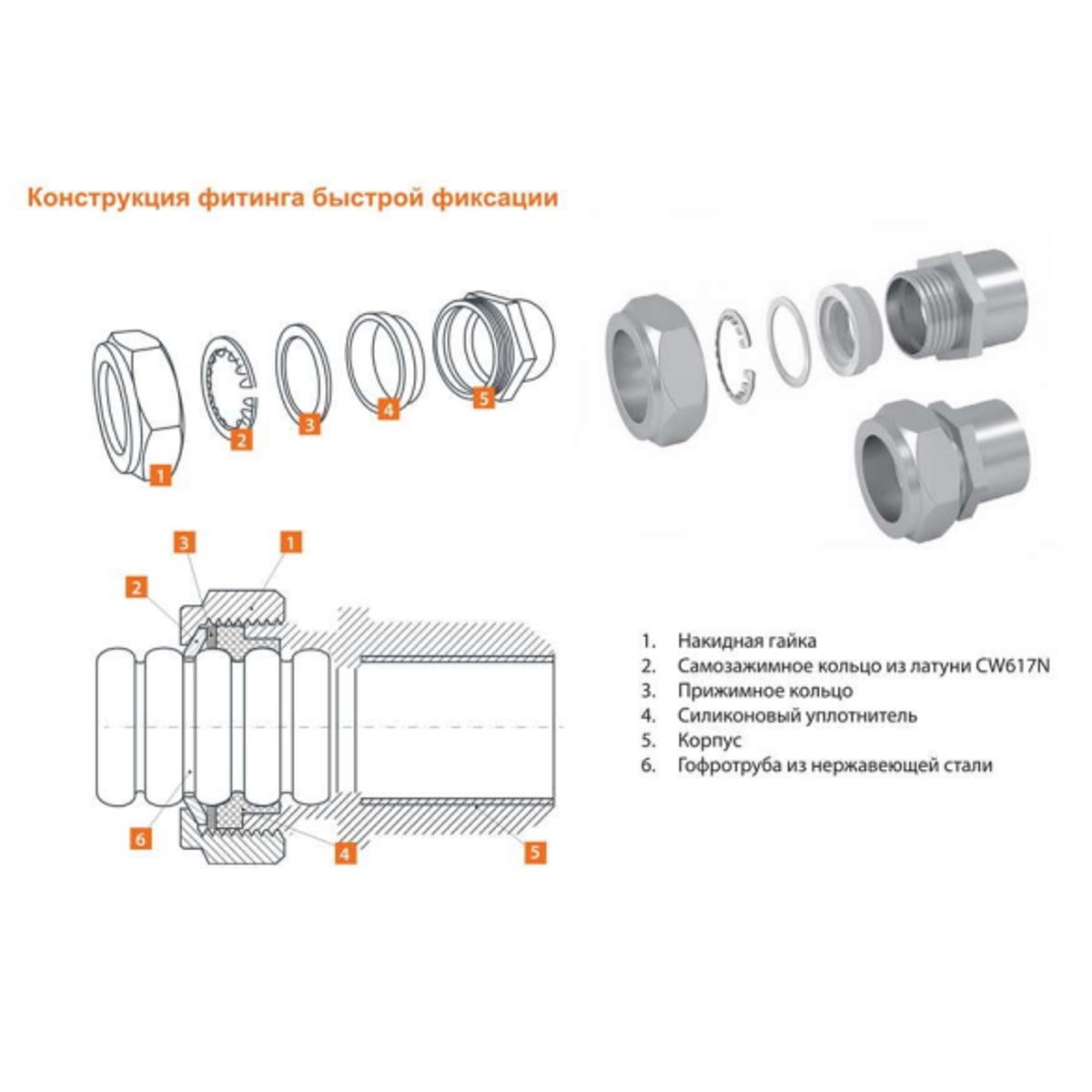 Конструкция фитинга быстрой фиксации

1

2

3

4

5

3

1

2

6

4

5

1. Накидная гайка
2. Самозажимное кольцо из латуни CW617N
3. Прижимное кольцо
4. Силиконовый уплотнитель
5. Корпус
6. Гофротруба из нержавеющей стали