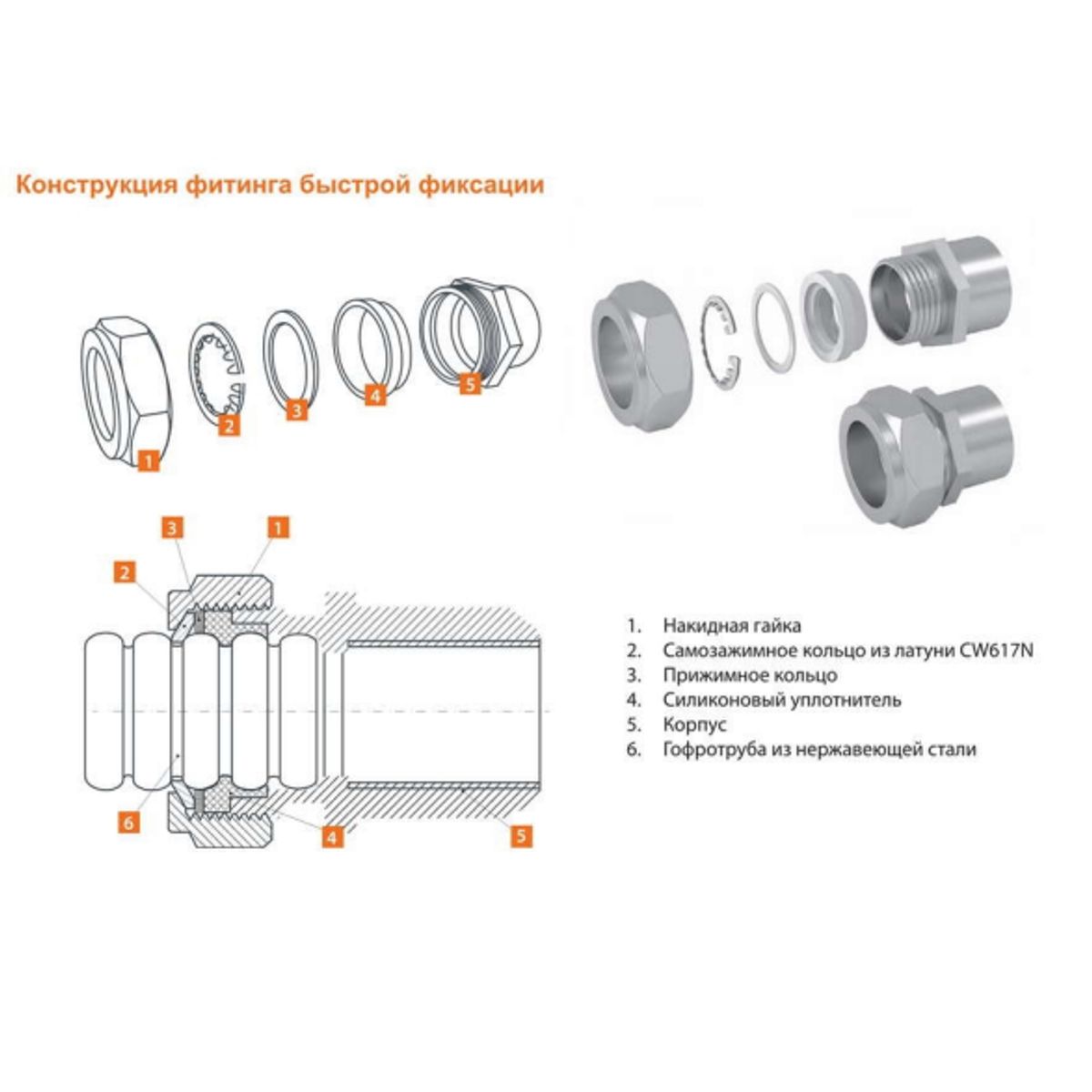 Конструкция фитинга быстрой фиксации

1

2

3

4

5

3

1

2

6

4

5

1. Накидная гайка
2. Самозажимное кольцо из латуни CW617N
3. Прижимное кольцо
4. Силиконовый уплотнитель
5. Корпус
6. Гофротруба из нержавеющей стали