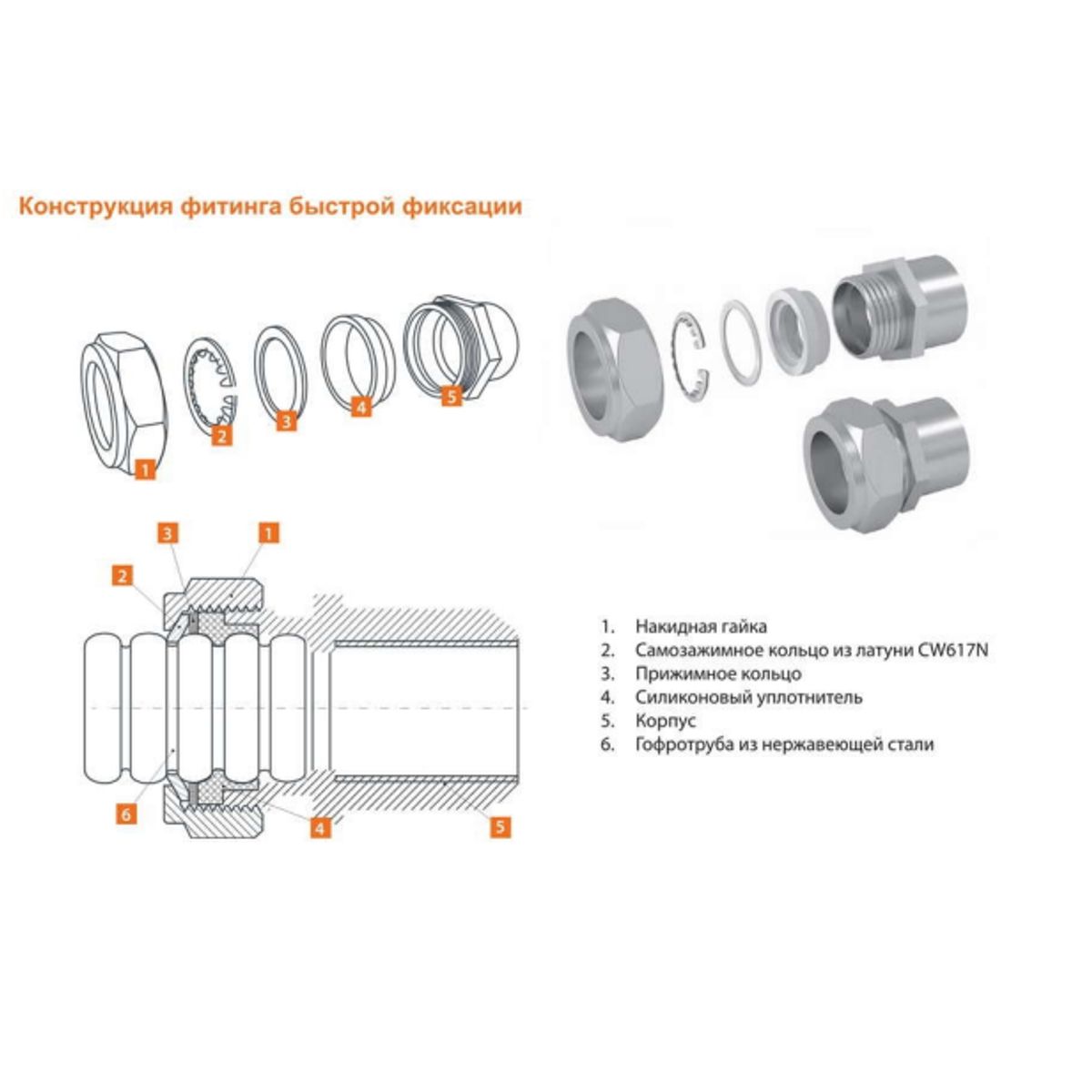 Конструкция фитинга быстрой фиксации

1

2

3

4

5

3

1

2

6

4

5

1. Накидная гайка
2. Самозажимное кольцо из латуни CW617N
3. Прижимное кольцо
4. Силиконовый уплотнитель
5. Корпус
6. Гофротруба из нержавеющей стали